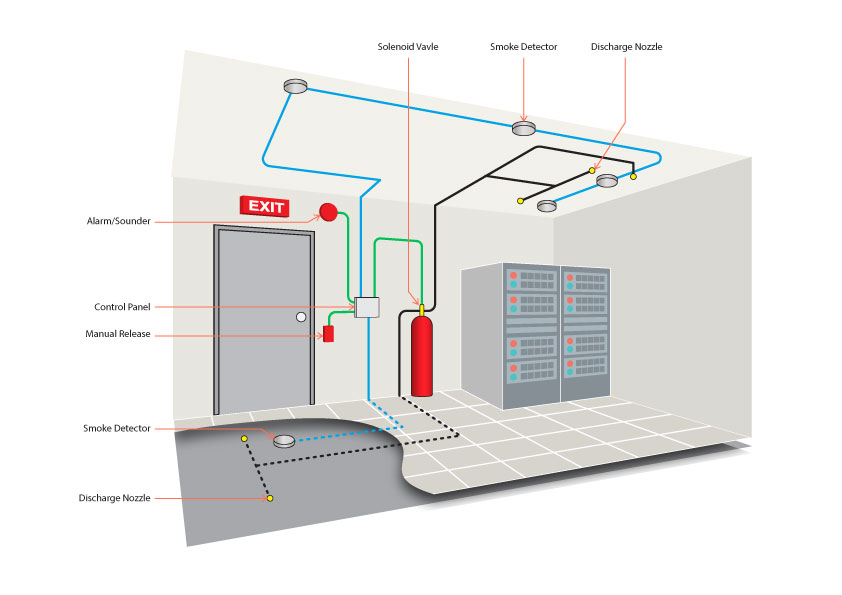 Solenoid Vavle
Smoke Detector
Discharge Nozzle
EXIT
Alarm/Sounder
Control Panel
Manual Release
Smoke Detector
Discharge Nozzle